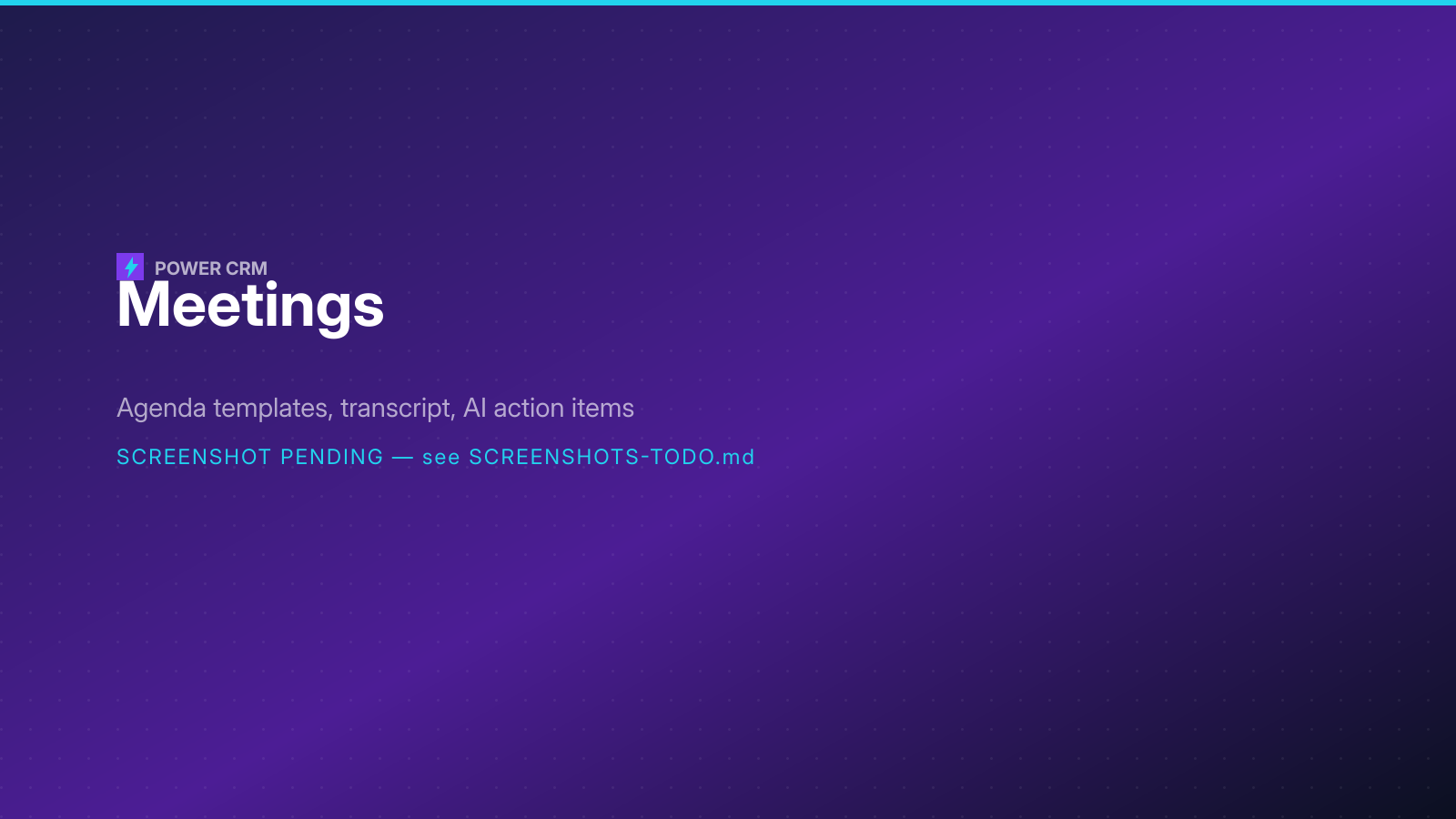 POWER CRM

Meetings

Agenda templates, transcript, AI action items

SCREENSHOT PENDING — see SCREENSHOTS-TODO.md